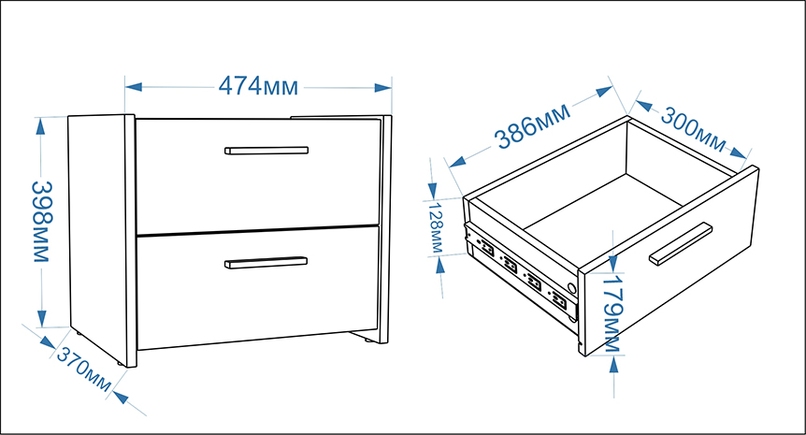 474мм
398мм
370мм
386мм
300мм
128мм
179мм