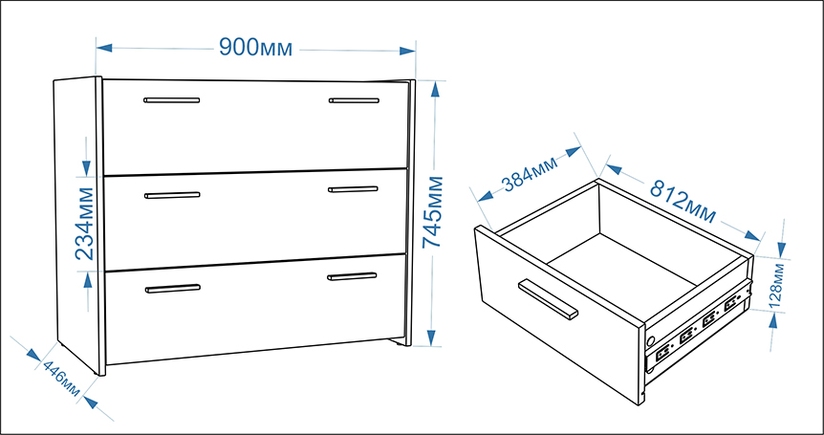 900мм
234мм
745мм
446мм
384мм
812мм
128мм