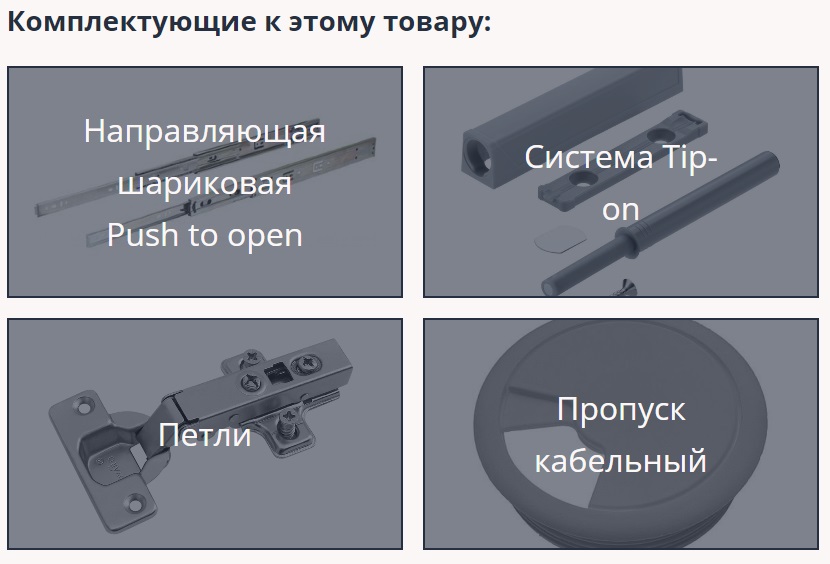 Комплектующие к этому товару:

Направляющая шариковая Push to open

Система Tip-on

Петли

Пропуск кабельный