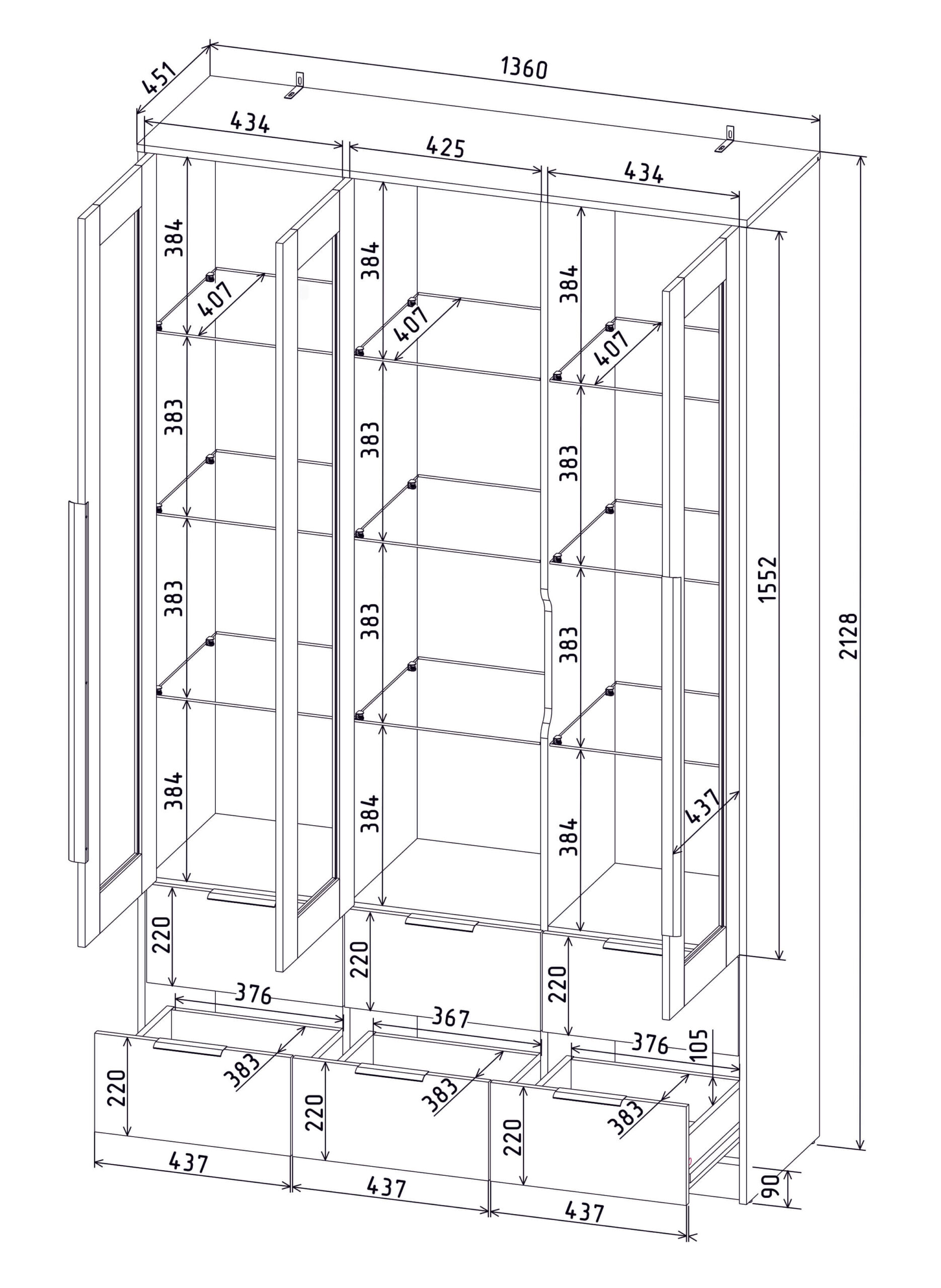 451
1360
434
425
434
384
407
383
383
384
384
407
383
383
384
384
407
383
383
384
437
1552
2128
220
220
220
376
367
376
105
383
383
383
220
220
220
437
437
437
90