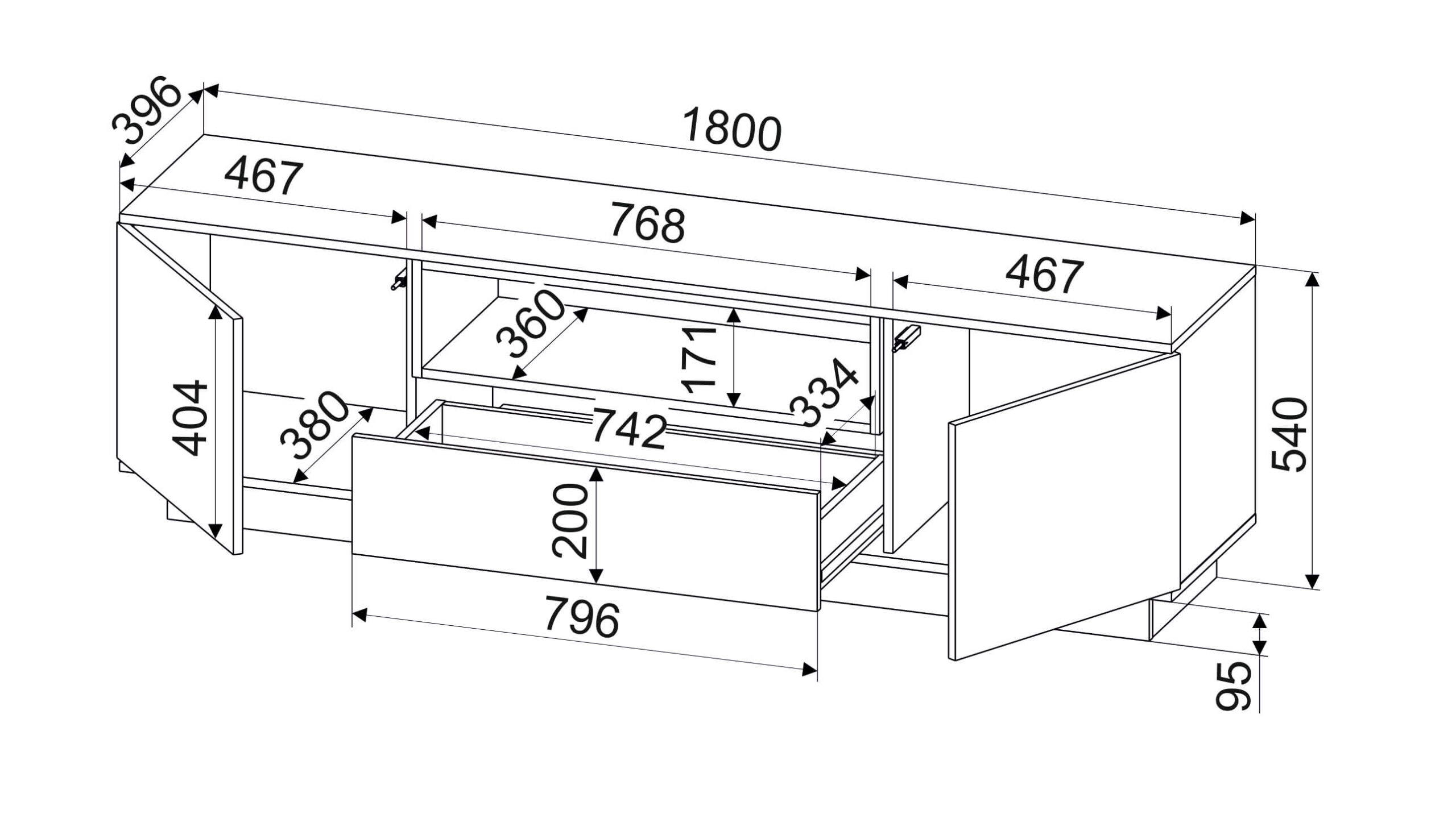 396
1800
467
768
467
360
171
334
404
380
742
540
200
796
95