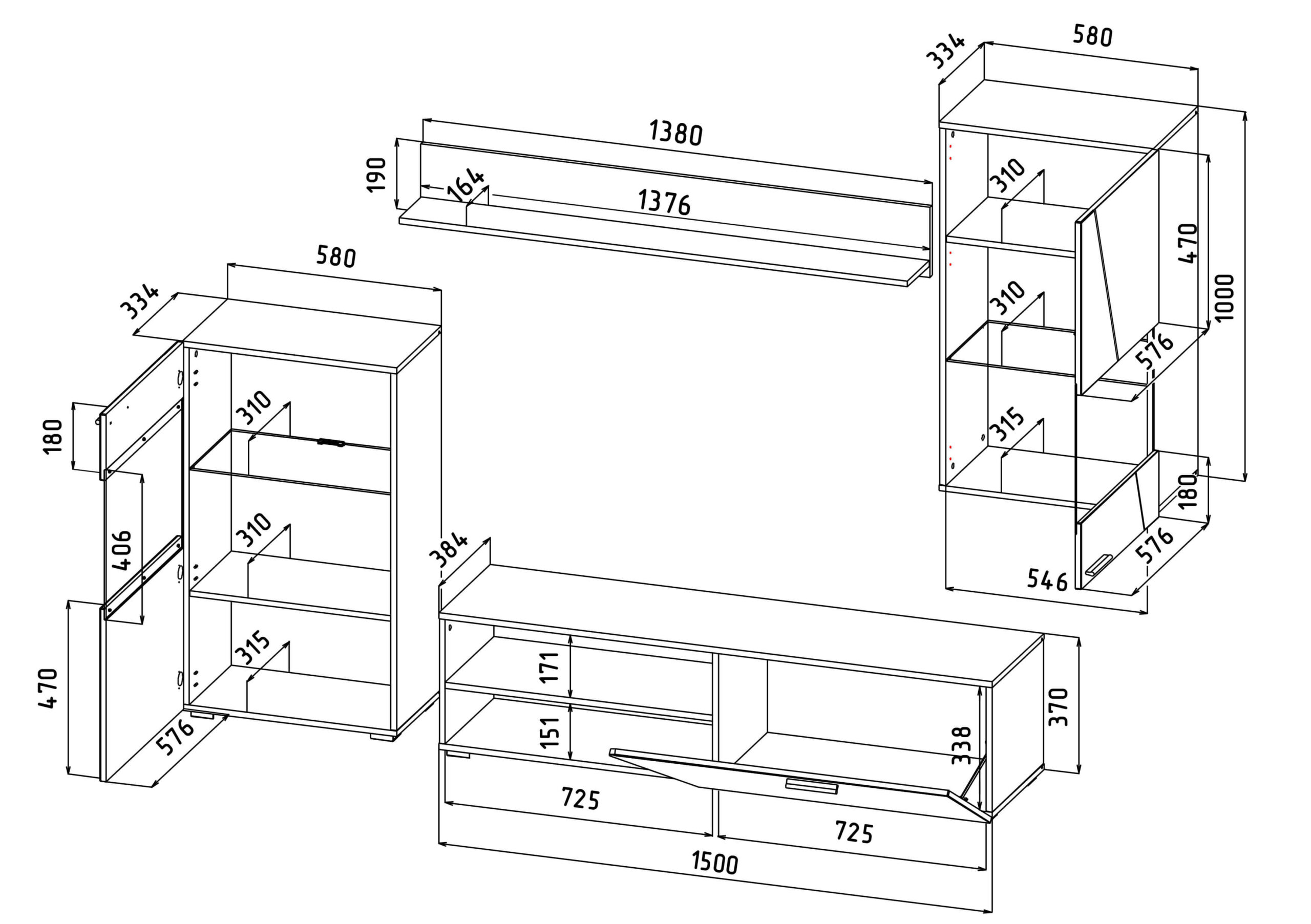 334
580
1380
190
164
1376
310
470
1000
310
576
315
180
576
546
580
334
310
180
406
310
315
470
576
384
171
151
370
338
725
725
1500